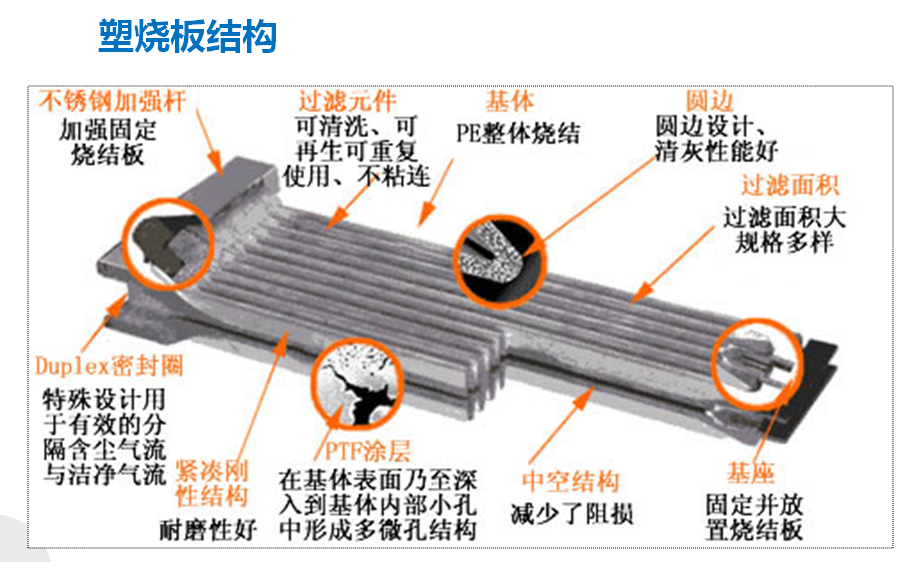 塑烧板结构

不锈钢加强杆
加强固定烧结板

过滤元件
可清洗、可再生可重复使用、不粘连

基体
PE整体烧结

圆边
圆边设计、清灰性能好

过滤面积
过滤面积大规格多样

Duplex密封圈
特殊设计用于有效的分隔含尘气流与洁净气流

紧凑刚性结构
耐磨性好

PTF涂层
在基体表面乃至深入到基体内部小孔中形成多微孔结构

中空结构
减少了阻损

基座
固定并放置烧结板